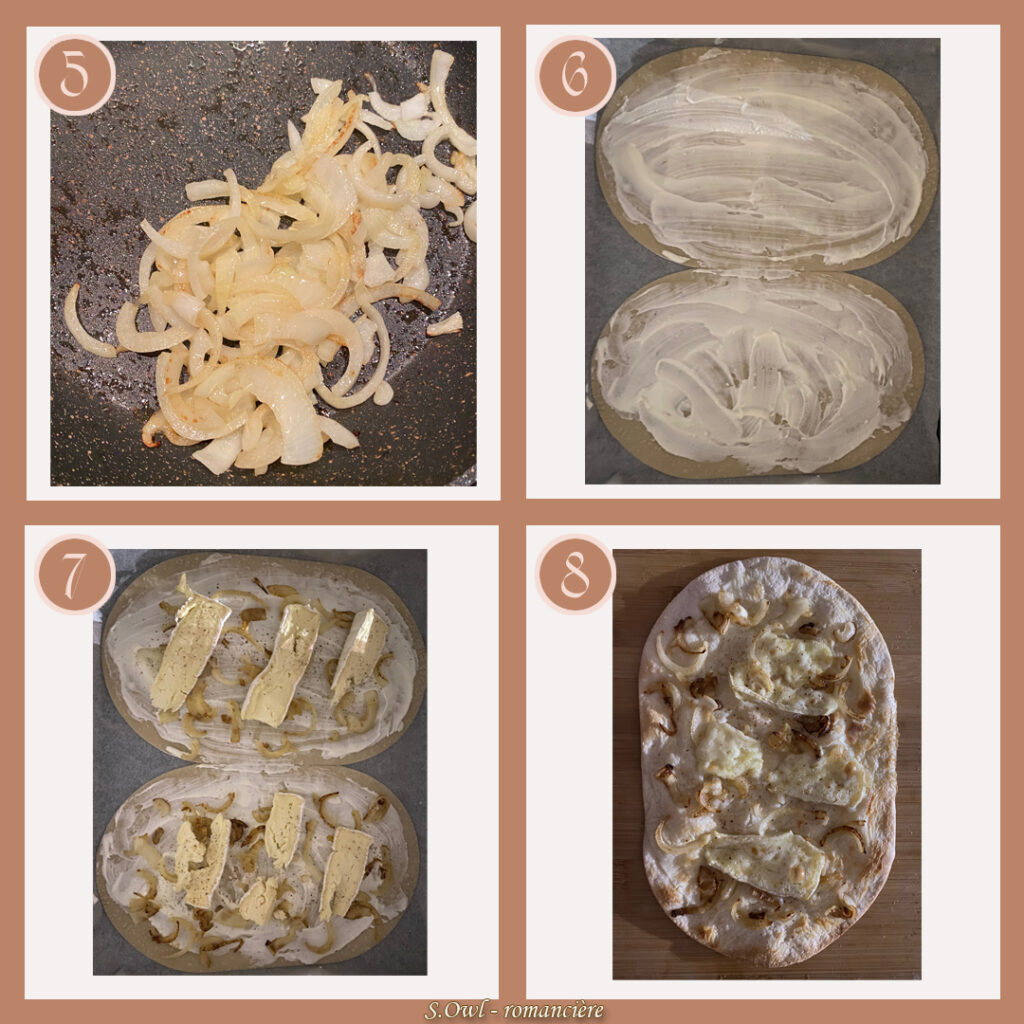 5

6

7

8

S.Owl - romancière